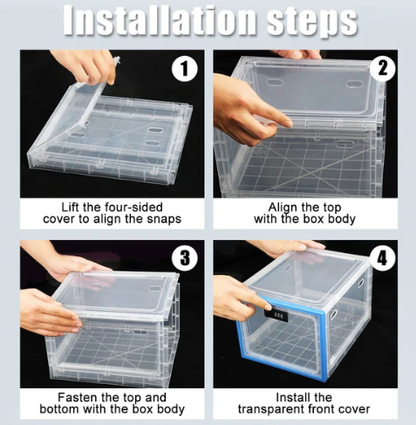 Installation steps

1

Lift the four-sided cover to align the snaps

2

Align the top with the box body

3

Fasten the top and bottom with the box body

4

Install the transparent front cover